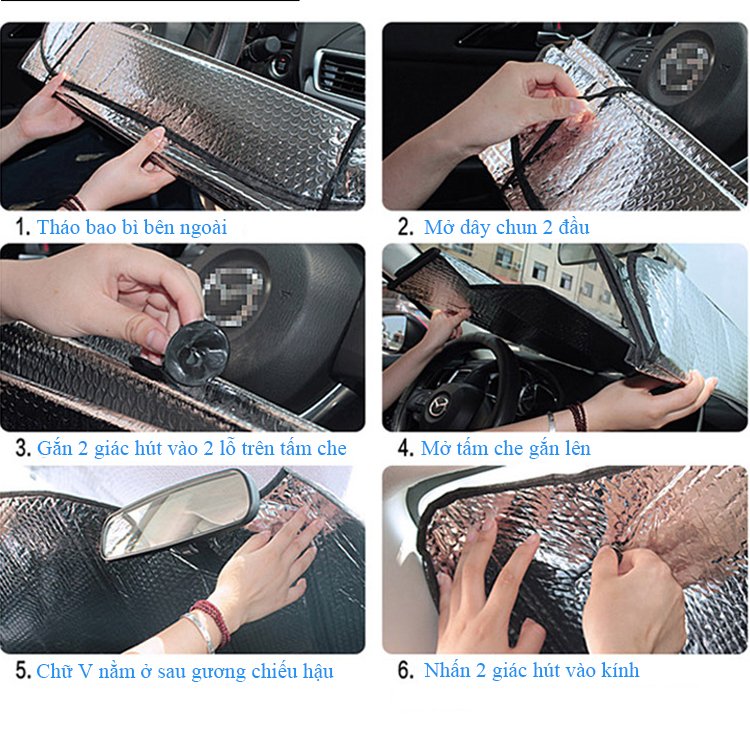 1. Tháo bao bì bên ngoài

2. Mở dây chun 2 đầu

3. Gắn 2 giác hút vào 2 lỗ trên tấm che

4. Mở tấm che gắn lên

5. Chữ V nằm ở sau gương chiếu hậu

6. Nhấn 2 giác hút vào kính