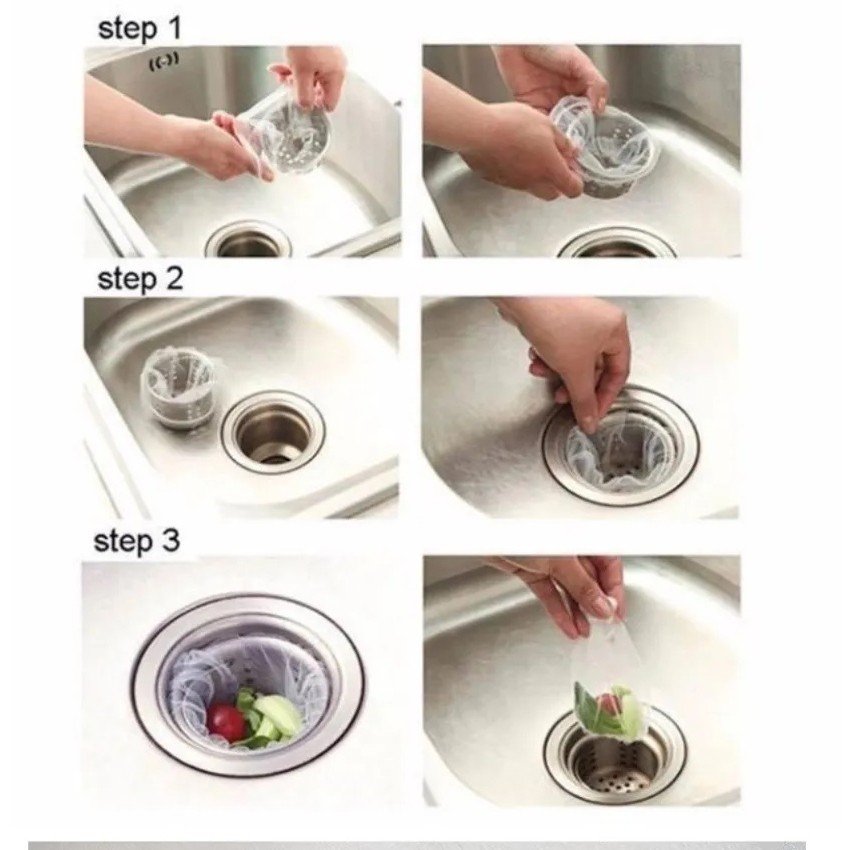 step 1

step 2

step 3